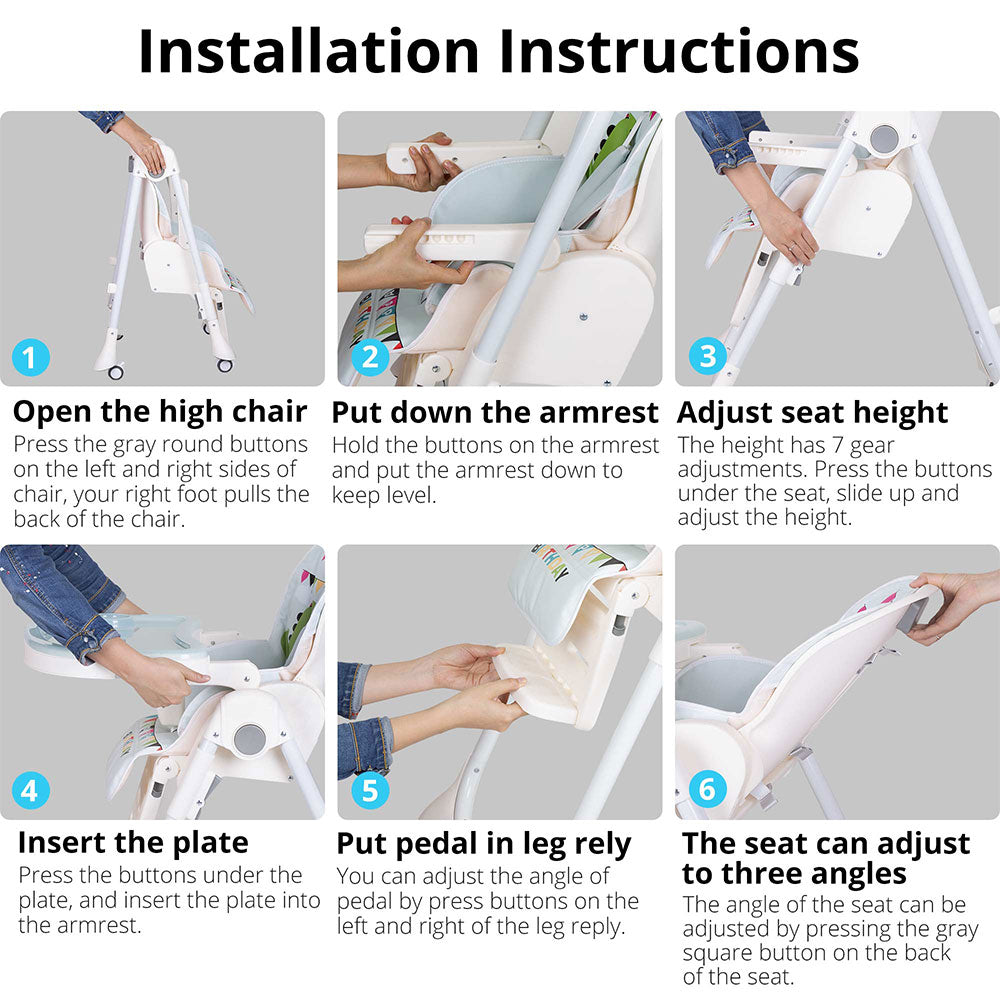 Installation Instructions

1

Open the high chair
Press the gray round buttons on the left and right sides of chair, your right foot pulls the back of the chair.

2

Put down the armrest
Hold the buttons on the armrest and put the armrest down to keep level.

3

Adjust seat height
The height has 7 gear adjustments. Press the buttons under the seat, slide up and adjust the height.

4

Insert the plate
Press the buttons under the plate, and insert the plate into the armrest.

5

Put pedal in leg rely
You can adjust the angle of pedal by press buttons on the left and right of the leg reply.

6

The seat can adjust to three angles
The angle of the seat can be adjusted by pressing the gray square button on the back of the seat.