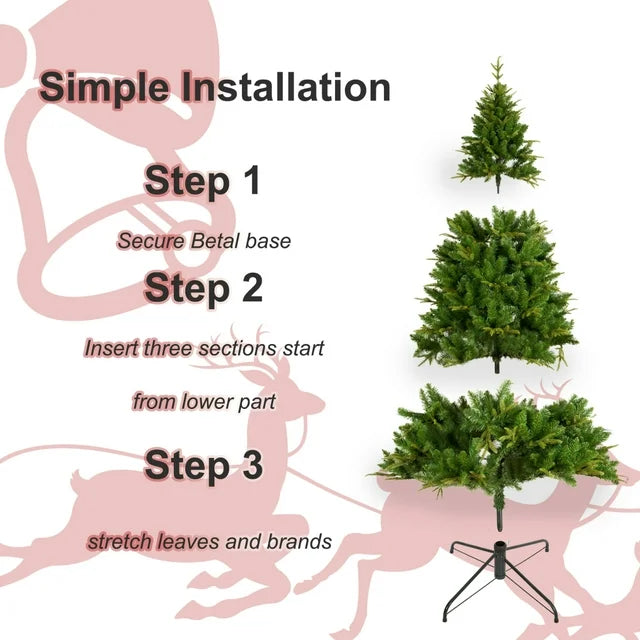 Simple Installation

Step 1

Secure Betal base

Step 2

Insert three sections start

from lower part

Step 3

stretch leaves and brands