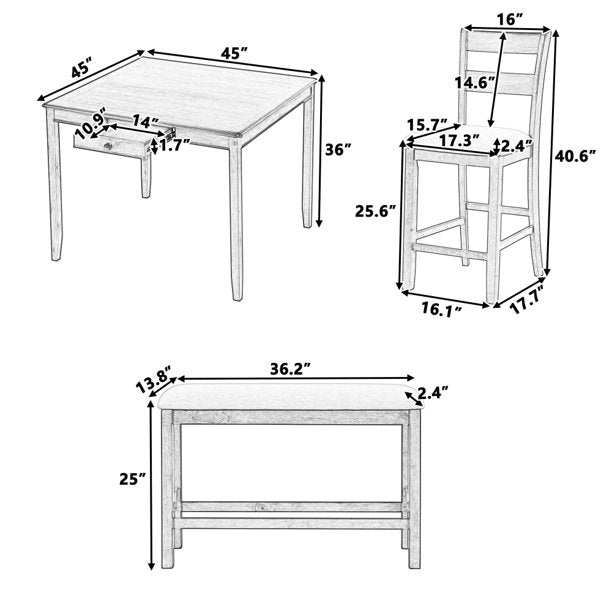 45″
45″
10.9″
14″
1.7″
36″
16″
14.6″
15.7″
17.3″
2.4″
40.6″
25.6″
16.1″
17.7″
13.8″
36.2″
2.4″
25″