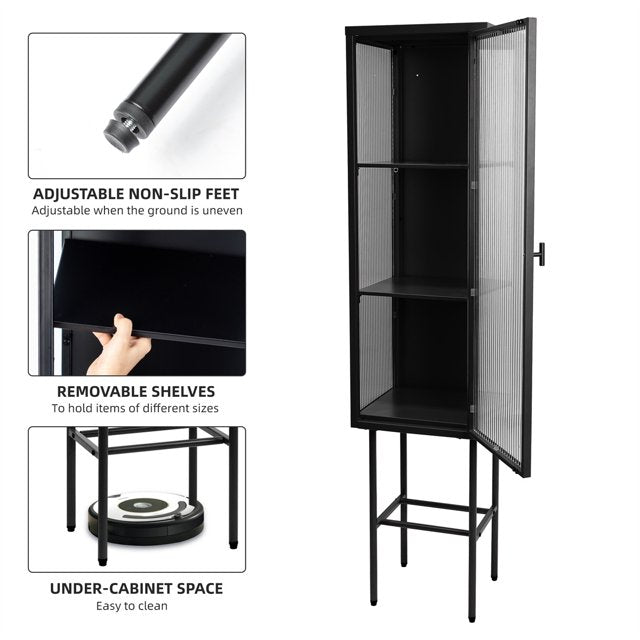 ADJUSTABLE NON-SLIP FEET
Adjustable when the ground is uneven

REMOVABLE SHELVES
To hold items of different sizes

UNDER-CABINET SPACE
Easy to clean