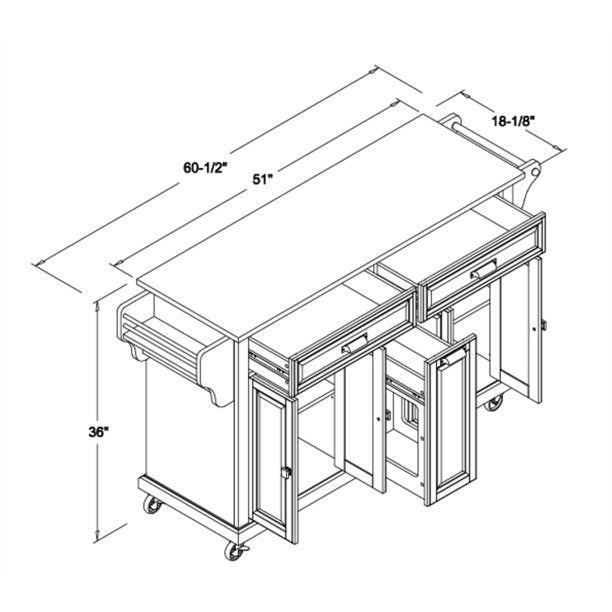 60-1/2"

51"

18-1/8"

36"