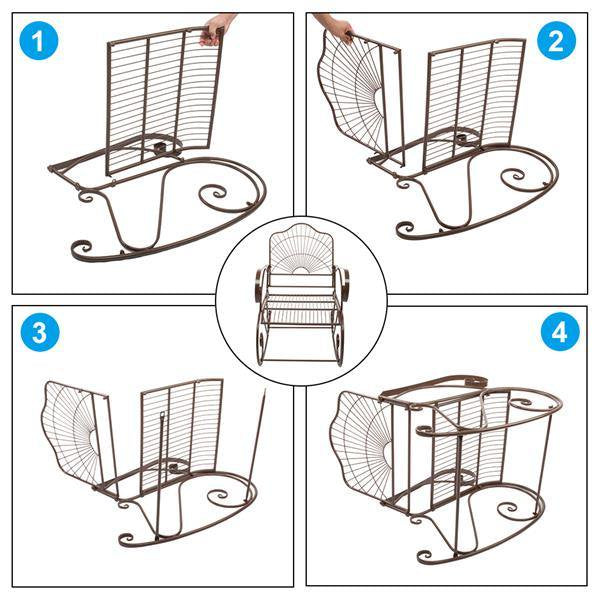 1

2

3

4